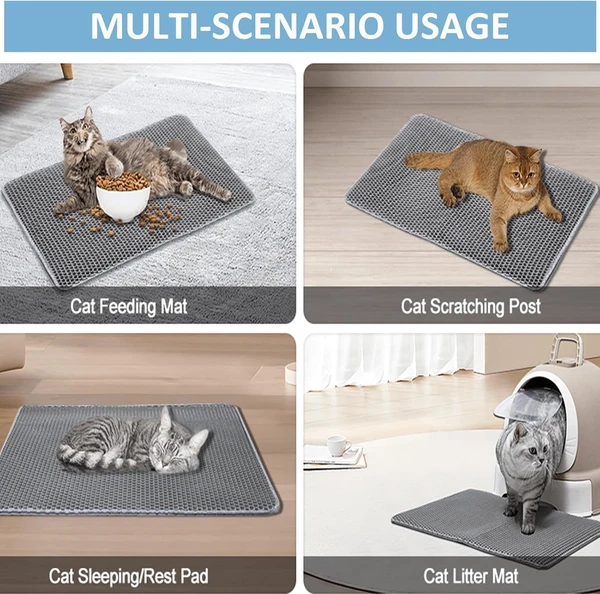 MULTI-SCENARIO USAGE

Cat Feeding Mat

Cat Scratching Post

Cat Sleeping/Rest Pad

Cat Litter Mat