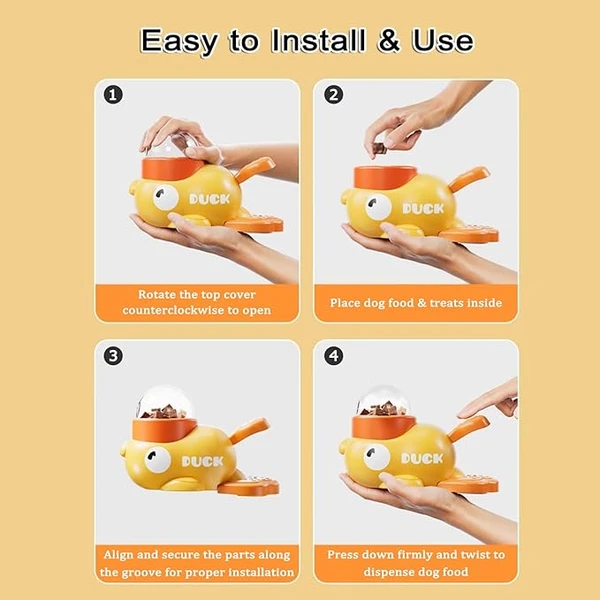 Easy to Install & Use

1

DUCK

Rotate the top cover counterclockwise to open

2

DUCK

Place dog food & treats inside

3

DUCK

Align and secure the parts along the groove for proper installation

4

DUCK

Press down firmly and twist to dispense dog food