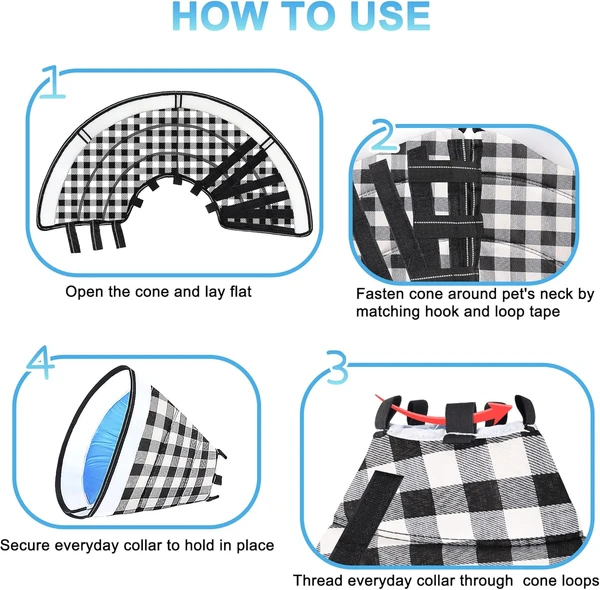 HOW TO USE

1

Open the cone and lay flat

2

Fasten cone around pet's neck by matching hook and loop tape

4

Secure everyday collar to hold in place

3

Thread everyday collar through cone loops